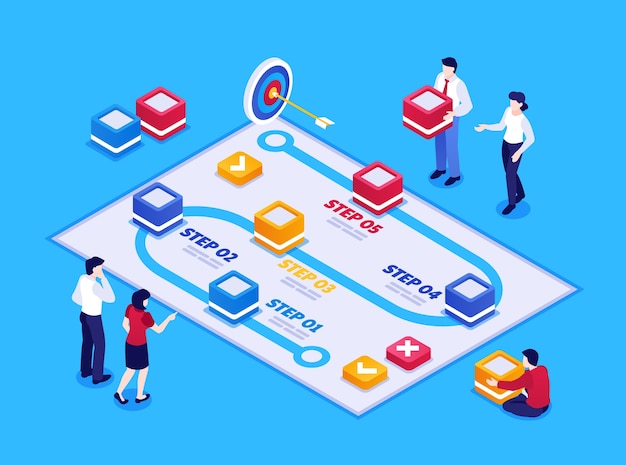 STEP 05

STEP 02

STEP 03

STEP 04

STEP 01