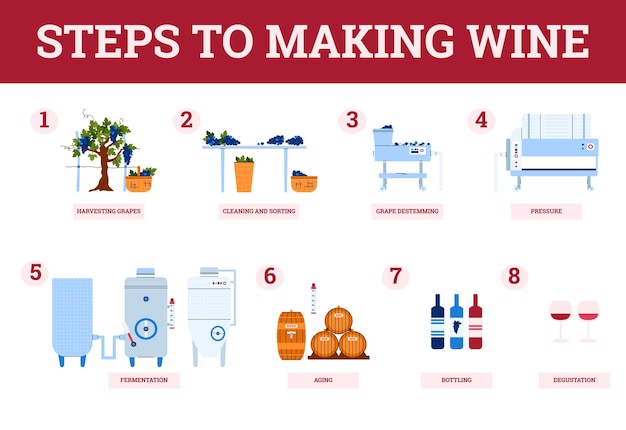 STEPS TO MAKING WINE

1
HARVESTING GRAPES

2
CLEANING AND SORTING

3
GRAPE DESTEMMING

4
PRESSURE

5
FERMENTATION

6
AGING

7
BOTTLING

8
DEGUSTATION