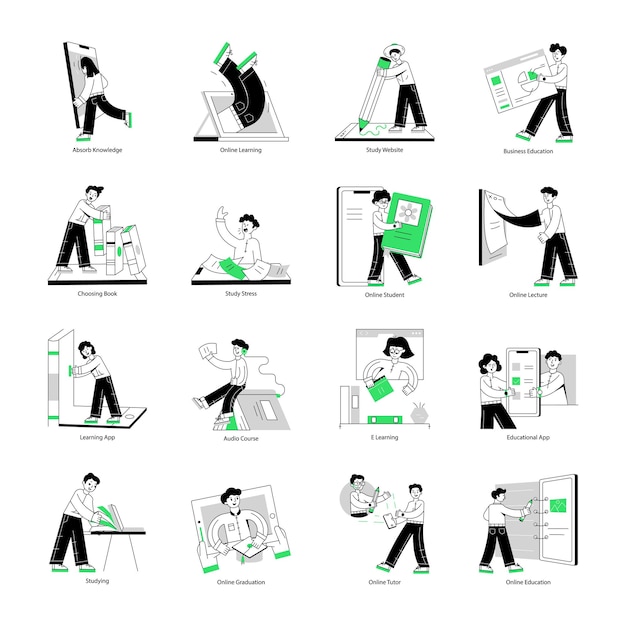 Absorb Knowledge

Online Learning

Study Website

Business Education

Choosing Book

Study Stress

Online Student

Online Lecture

Learning App

Audio Course

E Learning

Educational App

Studying

Online Graduation

Online Tutor

Online Education