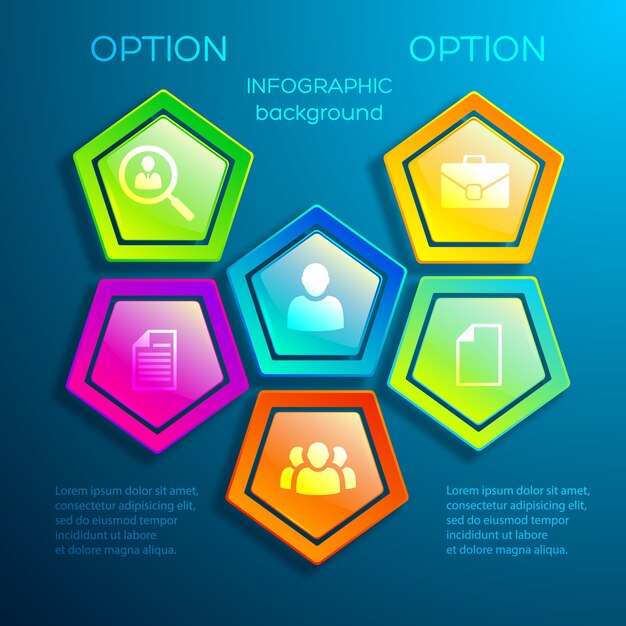 OPTION

OPTION

INFOGRAPHIC background

Lorem ipsum dolor sit amet, consectetur adipisicing elit, sed do eiusmod tempor incididunt ut labore et dolore magna aliqua.

Lorem ipsum dolor sit amet, consectetur adipisicing elit, sed do eiusmod tempor incididunt ut labore et dolore magna aliqua.