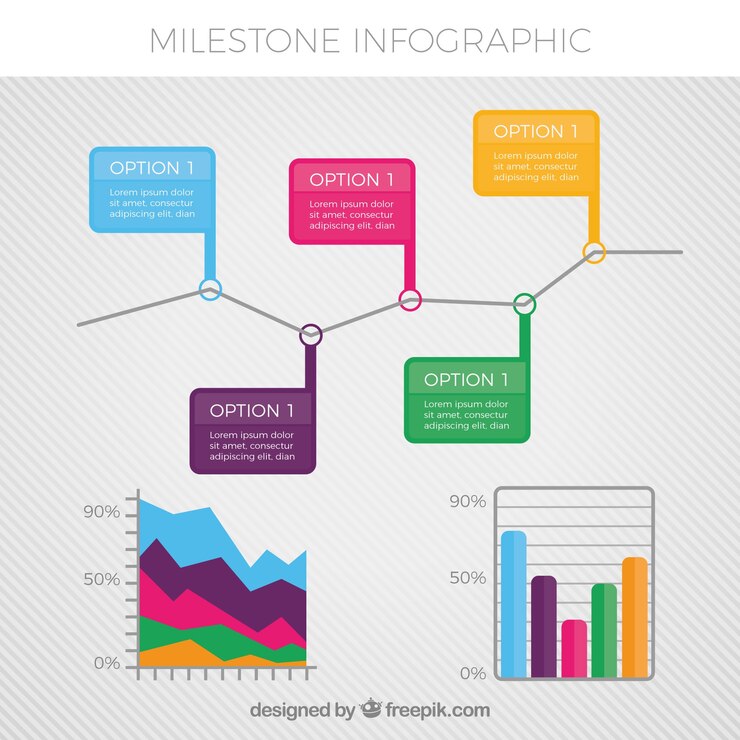 MILESTONE INFOGRAPHIC

OPTION 1
Lorem ipsum dolor sit amet, consectur adipiscing elit, dian

OPTION 1
Lorem ipsum dolor sit amet, consectur adipiscing elit, dian

OPTION 1
Lorem ipsum dolor sit amet, consectur adipiscing elit, dian

OPTION 1
Lorem ipsum dolor sit amet, consectur adipiscing elit, dian

OPTION 1
Lorem ipsum dolor sit amet, consectur adipiscing elit, dian

90%
50%
0%

90%
50%
0%

designed by freepik.com