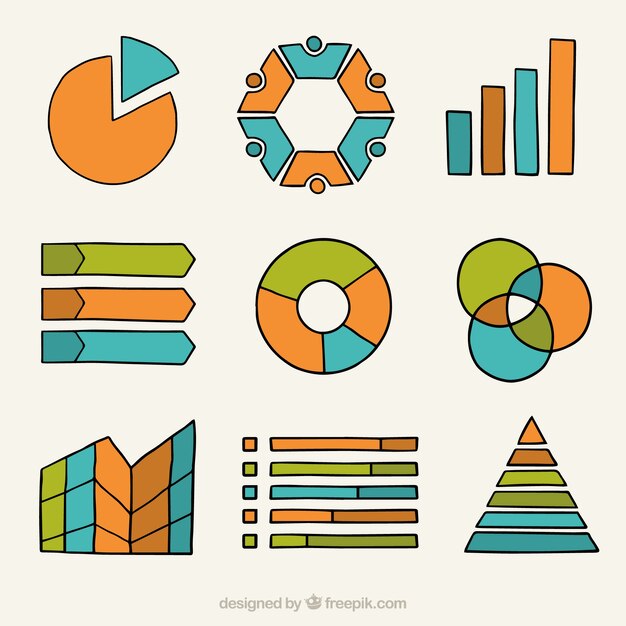 designed by freepik.com