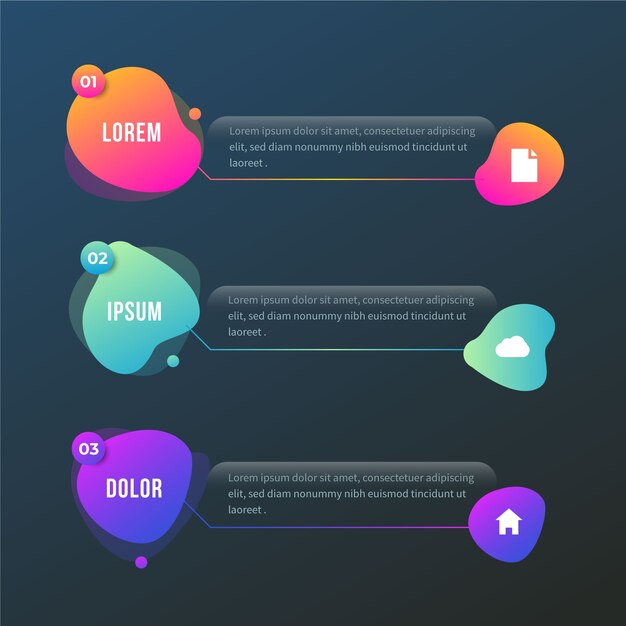 01

LOREM

Lorem ipsum dolor sit amet, consectetuer adipiscing elit, sed diam nonummy nibh euismod tincidunt ut laoreet .

02

IPSUM

Lorem ipsum dolor sit amet, consectetuer adipiscing elit, sed diam nonummy nibh euismod tincidunt ut laoreet .

03

DOLOR

Lorem ipsum dolor sit amet, consectetuer adipiscing elit, sed diam nonummy nibh euismod tincidunt ut laoreet .