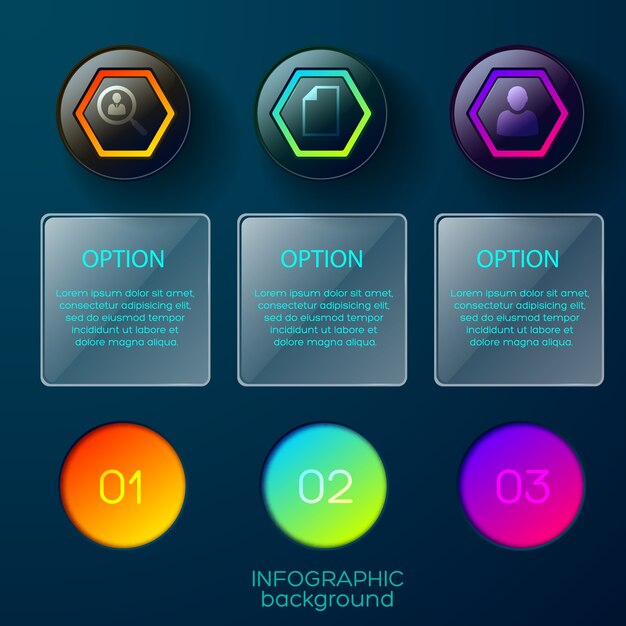 OPTION

Lorem ipsum dolor sit amet, consectetur adipisicing elit, sed do eiusmod tempor incididunt ut labore et dolore magna aliqua.

OPTION

Lorem ipsum dolor sit amet, consectetur adipisicing elit, sed do eiusmod tempor incididunt ut labore et dolore magna aliqua.

OPTION

Lorem ipsum dolor sit amet, consectetur adipisicing elit, sed do eiusmod tempor incididunt ut labore et dolore magna aliqua.

01

02

03

INFOGRAPHIC
background