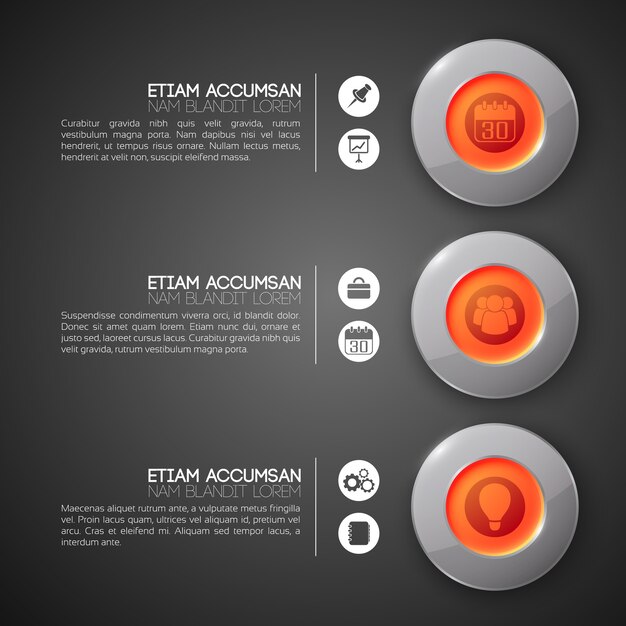 ETIAM ACCUMSAN
NAM BLANDIT LOREM

Curabitur gravida nibh quis velit gravida, rutrum vestibulum magna porta. Nam dapibus nisi vel lacus hendrerit, ut tempus risus ornare. Nullam lectus metus, hendrerit at velit non, suscipit eleifend massa.

30

ETIAM ACCUMSAN
NAM BLANDIT LOREM

Suspendisse condimentum viverra orci, id blandit dolor. Donec sit amet quam lorem. Etiam nunc dui, ornare et justo sed, laoreet cursus lacus. Curabitur gravida nibh quis velit gravida, rutrum vestibulum magna porta.

30

ETIAM ACCUMSAN
NAM BLANDIT LOREM

Maecenas aliquet rutrum ante, a vulputate metus fringilla vel. Proin lacus quam, ultrices vel aliquam id, pretium vel arcu. Cras et eleifend mi. Aliquam sed tempor lacus, a interdum ante.