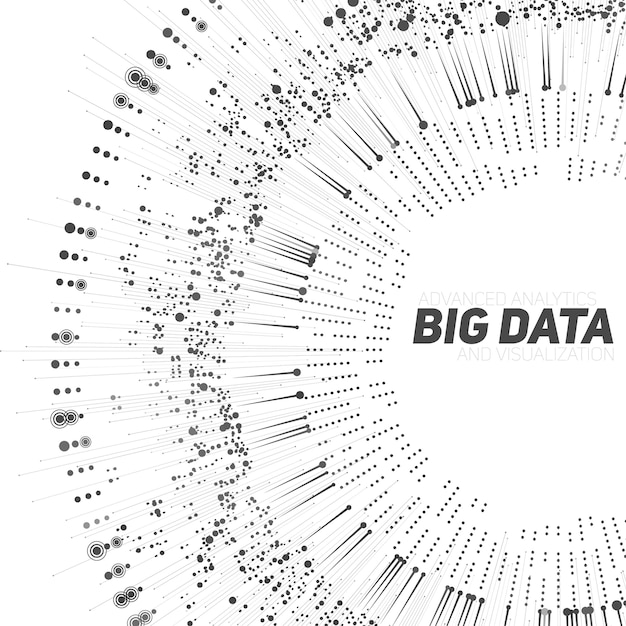 ADVANCED ANALYTICS
BIG DATA
AND VISUALIZATION