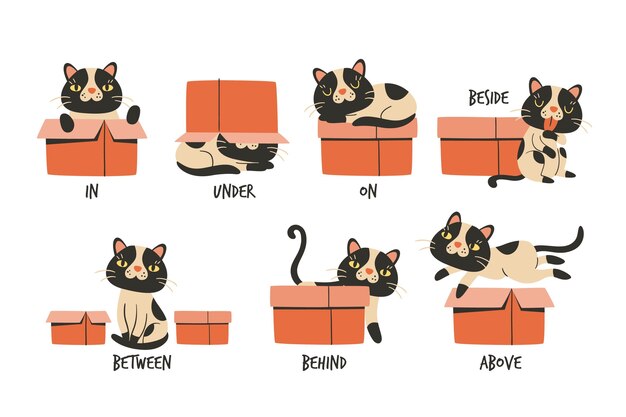 IN

UNDER

ON

BESIDE

BETWEEN

BEHIND

ABOVE