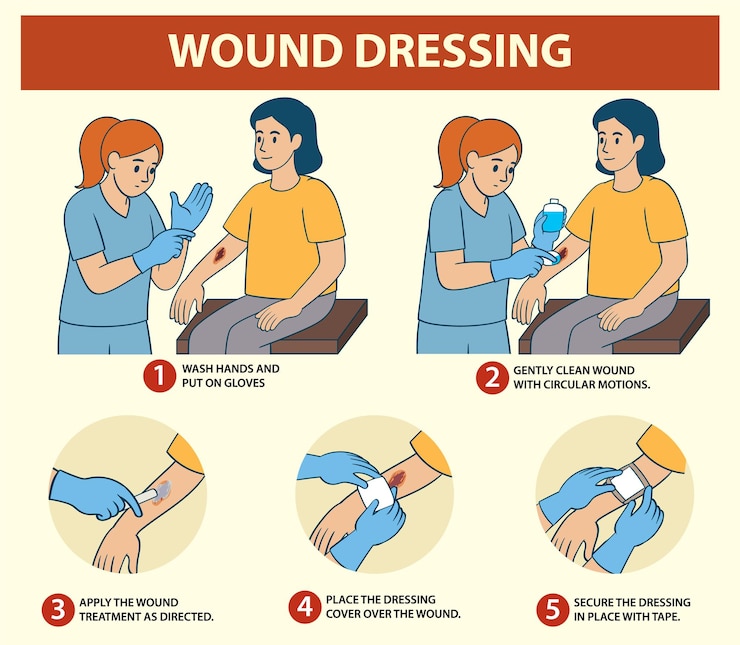 WOUND DRESSING

1 WASH HANDS AND PUT ON GLOVES

2 GENTLY CLEAN WOUND WITH CIRCULAR MOTIONS.

3 APPLY THE WOUND TREATMENT AS DIRECTED.

4 PLACE THE DRESSING COVER OVER THE WOUND.

5 SECURE THE DRESSING IN PLACE WITH TAPE.