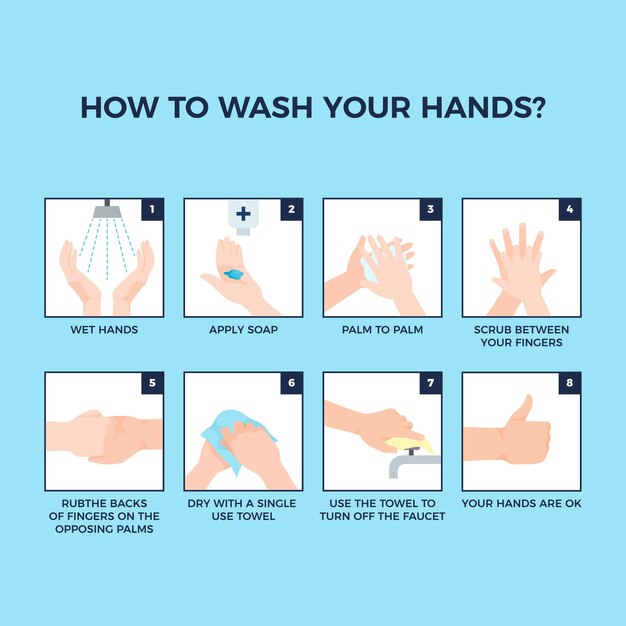 HOW TO WASH YOUR HANDS?

1
WET HANDS

2
APPLY SOAP

3
PALM TO PALM

4
SCRUB BETWEEN YOUR FINGERS

5
RUBTHE BACKS OF FINGERS ON THE OPPOSING PALMS

6
DRY WITH A SINGLE USE TOWEL

7
USE THE TOWEL TO TURN OFF THE FAUCET

8
YOUR HANDS ARE OK