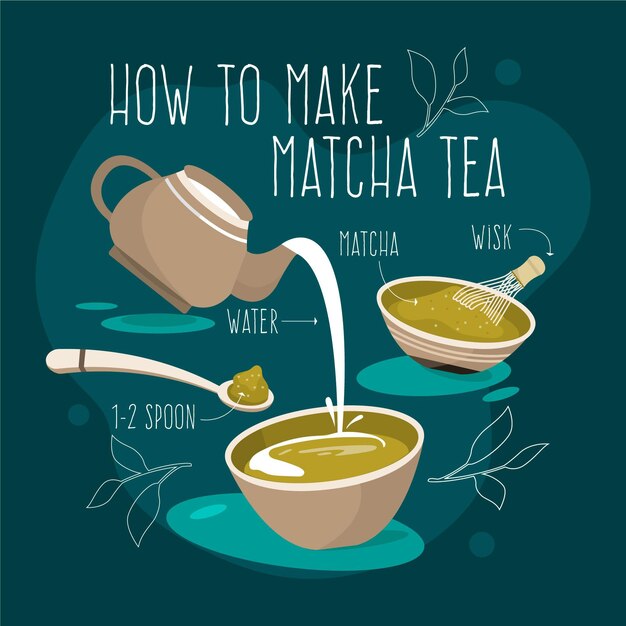 HOW TO MAKE MATCHA TEA

MATCHA

WISK

WATER

1-2 SPOON