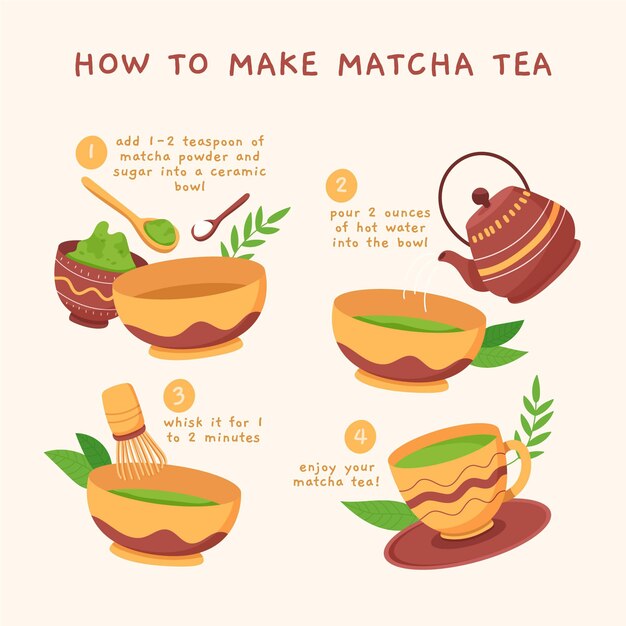 HOW TO MAKE MATCHA TEA

1
add 1-2 teaspoon of matcha powder and sugar into a ceramic bowl

2
pour 2 ounces of hot water into the bowl

3
whisk it for 1 to 2 minutes

4
enjoy your matcha tea!