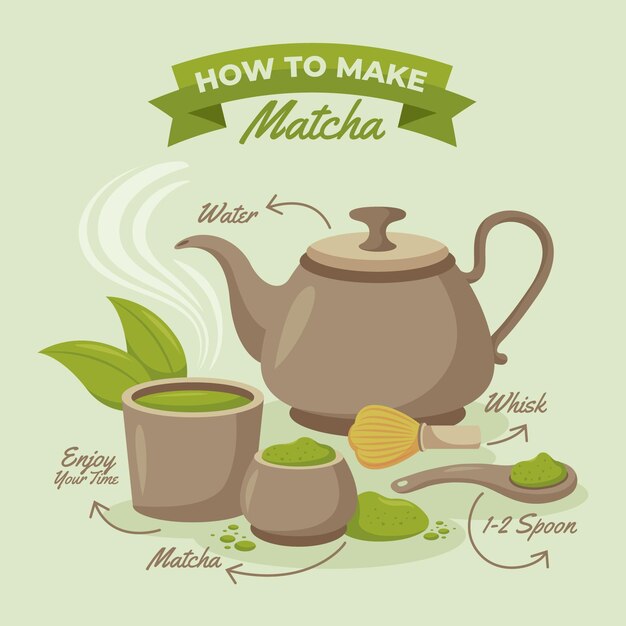 HOW TO MAKE
Matcha

Water

Whisk

Enjoy
Your Time

1-2 Spoon

Matcha