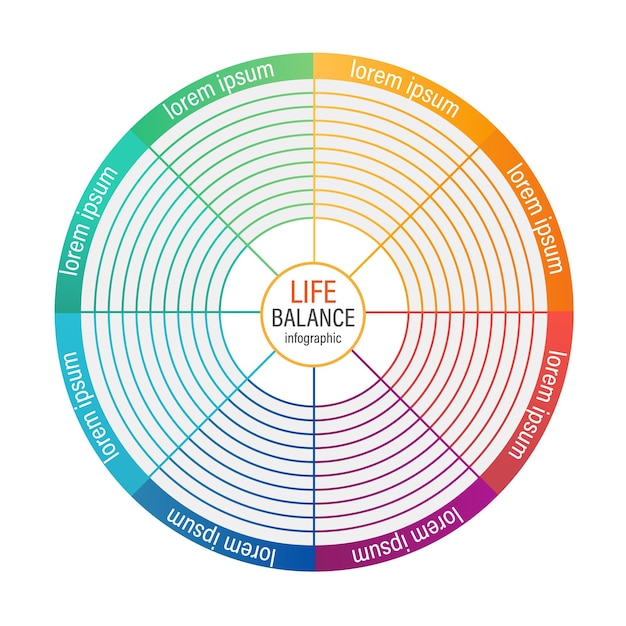 lorem ipsum

lorem ipsum

lorem ipsum

lorem ipsum

lorem ipsum

lorem ipsum

lorem ipsum

lorem ipsum

LIFE
BALANCE
infographic