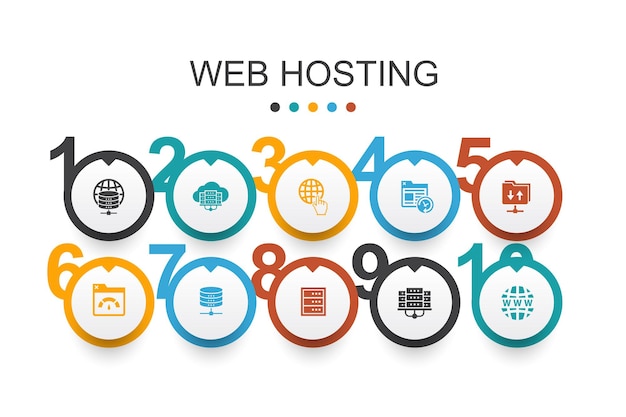 WEB HOSTING

1

2

3

4

5

6

7

8

9

10

WWW