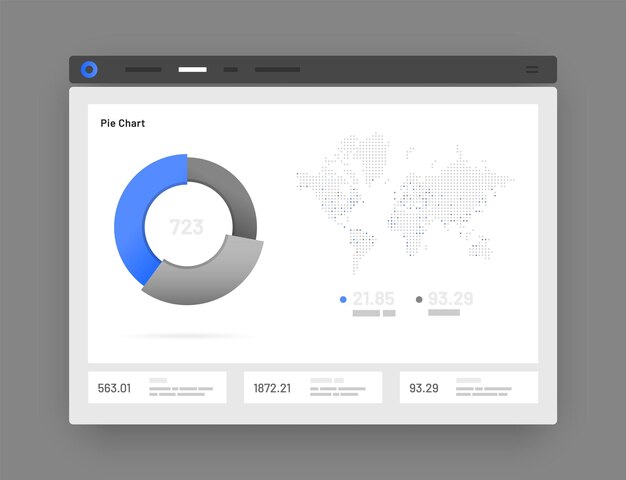 Pie Chart

723

21.85

93.29

563.01

1872.21

93.29