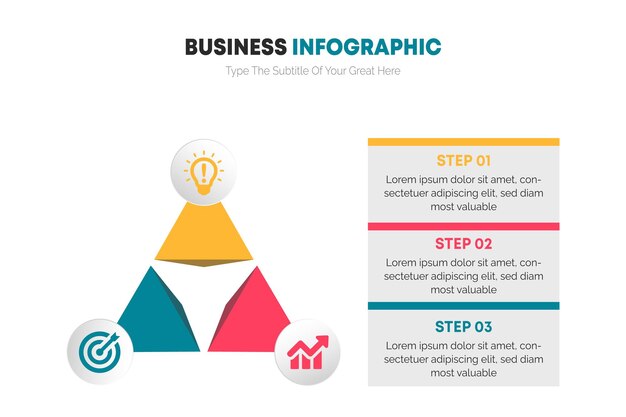 BUSINESS INFOGRAPHIC
Type The Subtitle Of Your Great Here

STEP 01
Lorem ipsum dolor sit amet, consectetuer adipiscing elit, sed diam most valuable

STEP 02
Lorem ipsum dolor sit amet, consectetuer adipiscing elit, sed diam most valuable

STEP 03
Lorem ipsum dolor sit amet, consectetuer adipiscing elit, sed diam most valuable