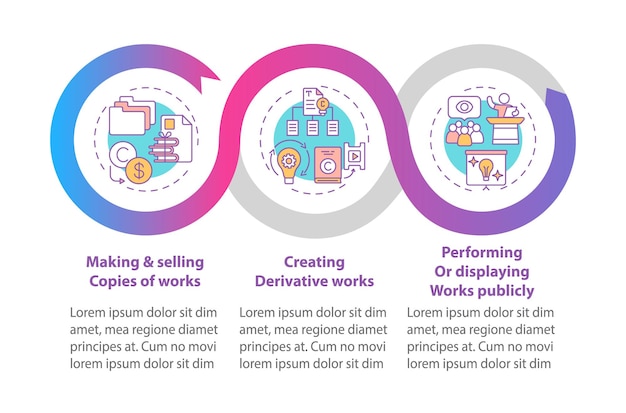 Making & selling
Copies of works

Lorem ipsum dolor sit dim amet, mea regione diamet principes at. Cum no movi lorem ipsum dolor sit dim

Creating
Derivative works

Lorem ipsum dolor sit dim amet, mea regione diamet principes at. Cum no movi lorem ipsum dolor sit dim

Performing
Or displaying
Works publicly

Lorem ipsum dolor sit dim amet, mea regione diamet principes at. Cum no movi lorem ipsum dolor sit dim