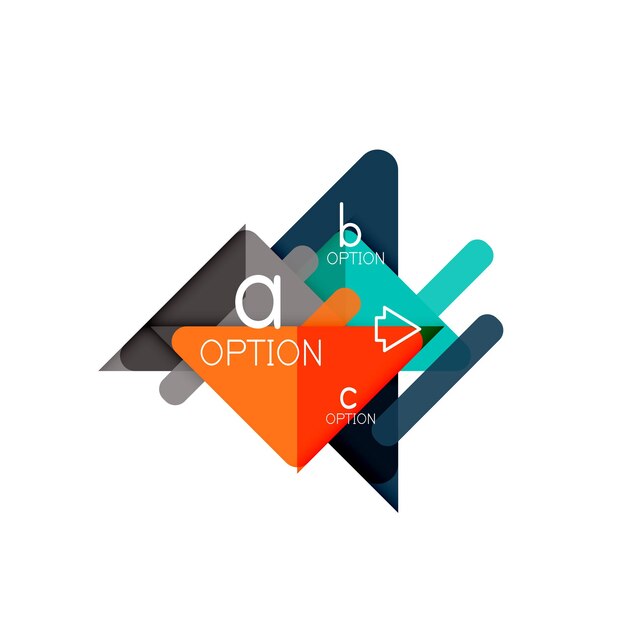 b
OPTION

a
OPTION

c
OPTION