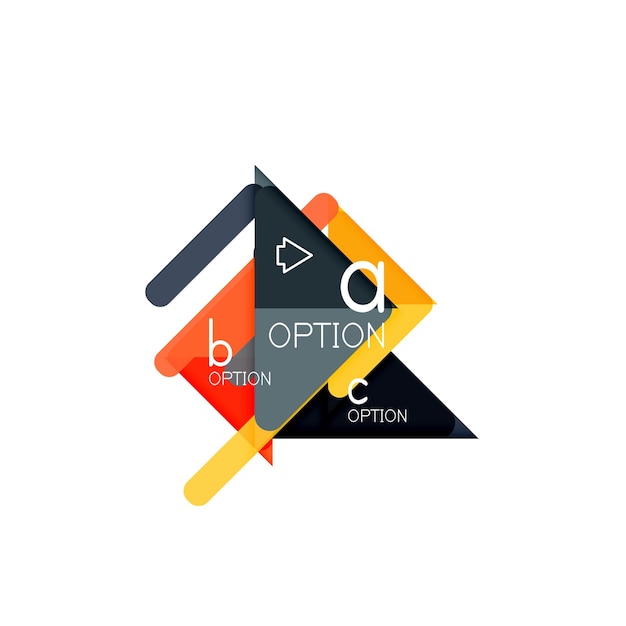 a
OPTION

b
OPTION

c
OPTION