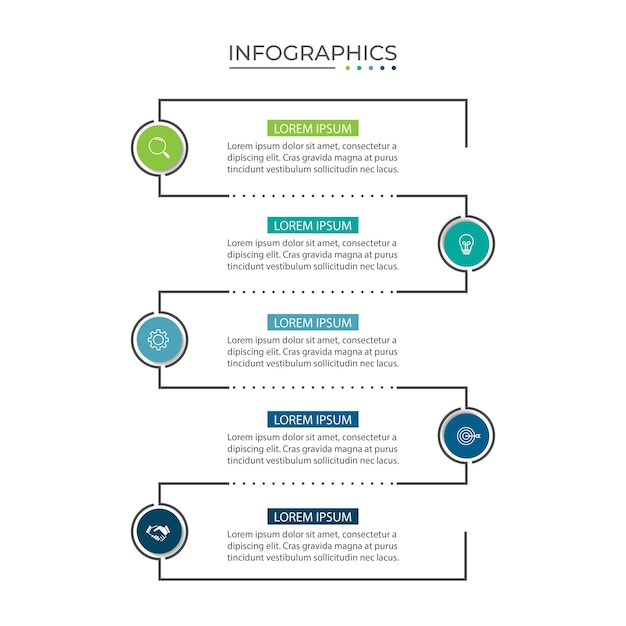 INFOGRAPHICS

LOREM IPSUM
Lorem ipsum dolor sit amet, consectetur a dipiscing elit. Cras gravida magna at purus tincidunt vestibulum sollicitudin nec lacus.

LOREM IPSUM
Lorem ipsum dolor sit amet, consectetur a dipiscing elit. Cras gravida magna at purus tincidunt vestibulum sollicitudin nec lacus.

LOREM IPSUM
Lorem ipsum dolor sit amet, consectetur a dipiscing elit. Cras gravida magna at purus tincidunt vestibulum sollicitudin nec lacus.

LOREM IPSUM
Lorem ipsum dolor sit amet, consectetur a dipiscing elit. Cras gravida magna at purus tincidunt vestibulum sollicitudin nec lacus.

LOREM IPSUM
Lorem ipsum dolor sit amet, consectetur a dipiscing elit. Cras gravida magna at purus tincidunt vestibulum sollicitudin nec lacus.