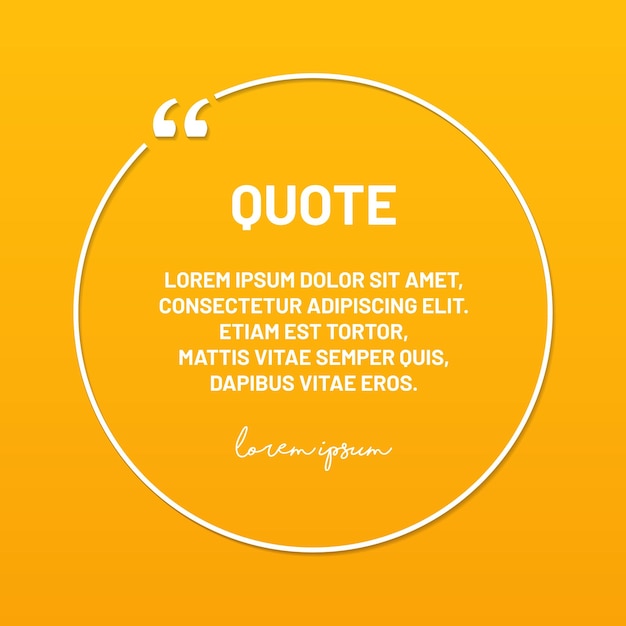 “

QUOTE

LOREM IPSUM DOLOR SIT AMET, CONSECTETUR ADIPISCING ELIT. ETIAM EST TORTOR, MATTIS VITAE SEMPER QUIS, DAPIBUS VITAE EROS.

lorem ipsum