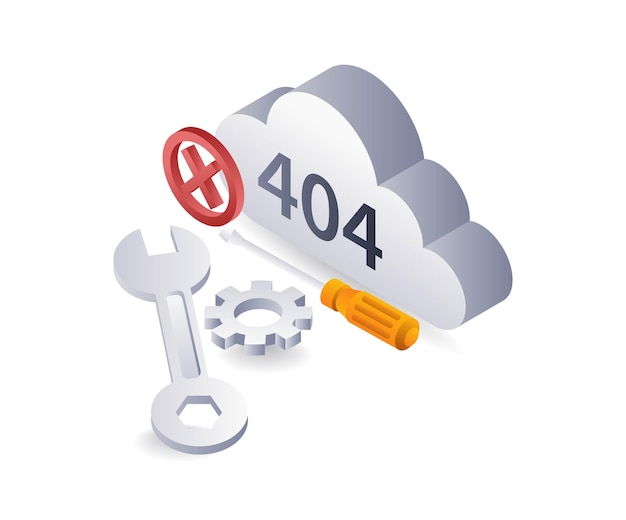 404