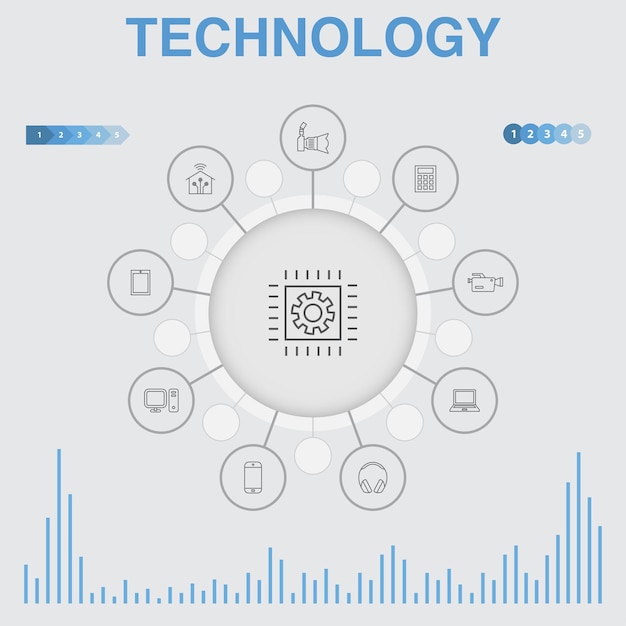 TECHNOLOGY

1 2 3 4 5

1 2 3 4 5