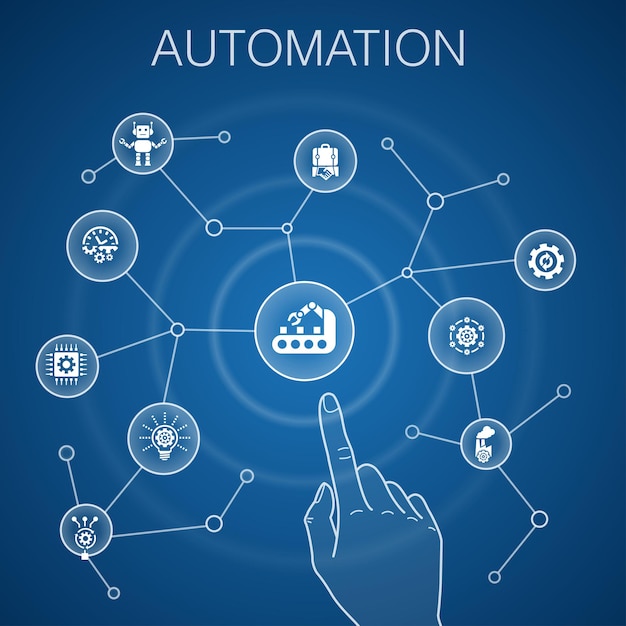 AUTOMATION