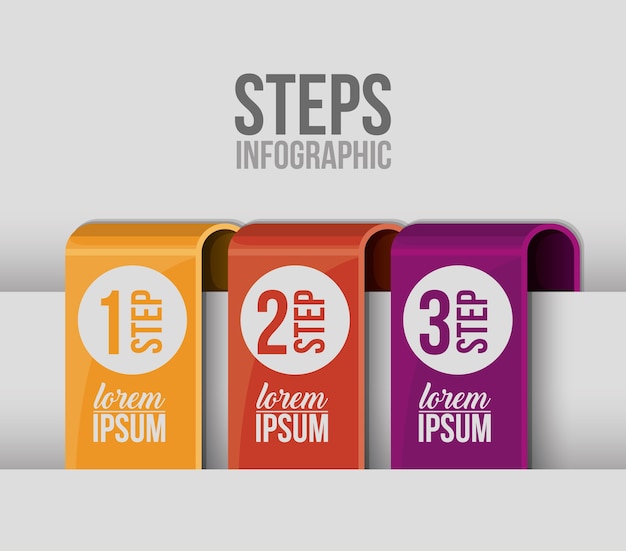 STEPS
INFOGRAPHIC

1 STEP
lorem
IPSUM

2 STEP
lorem
IPSUM

3 STEP
lorem
IPSUM