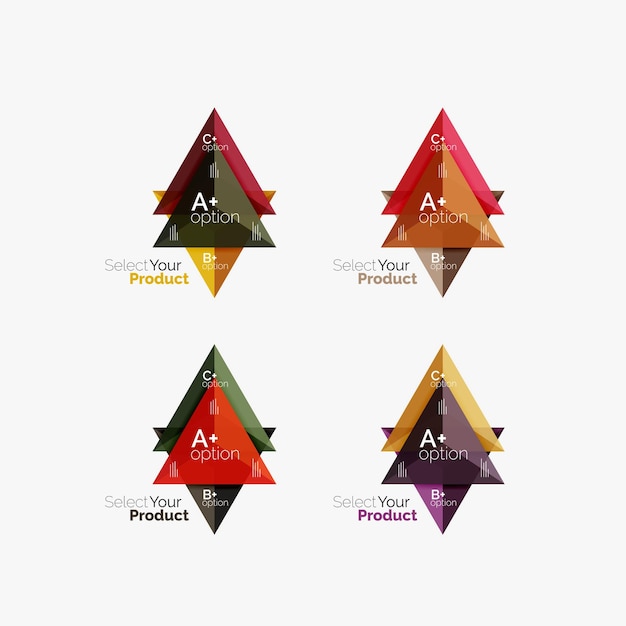 C+
option

A+
option

B+
option

Select Your
Product

C+
option

A+
option

B+
option

Select Your
Product

C+
option

A+
option

B+
option

Select Your
Product

C+
option

A+
option

B+
option

Select Your
Product