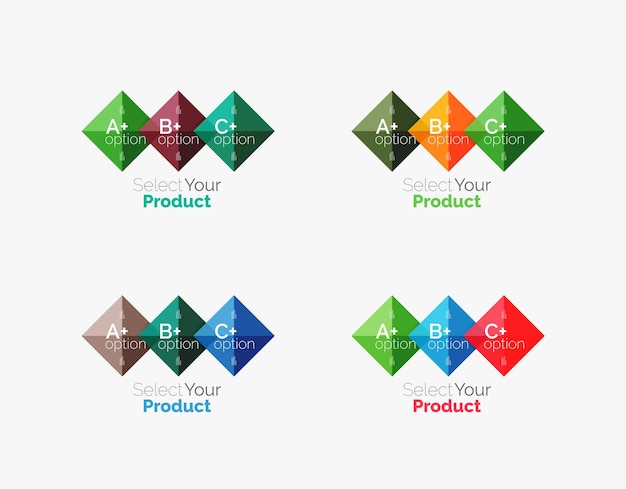 A+ option B+ option C+ option

Select Your Product

A+ option B+ option C+ option

Select Your Product

A+ option B+ option C+ option

Select Your Product

A+ option B+ option C+ option

Select Your Product