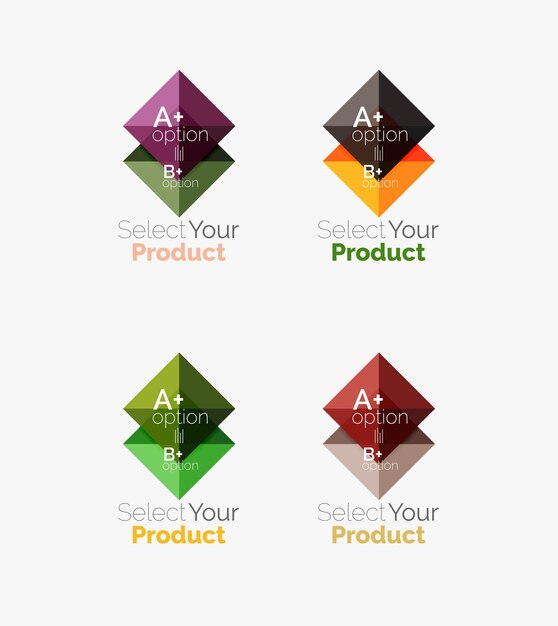 A+
option
B+
option
Select Your
Product

A+
option
B+
option
Select Your
Product

A+
option
B+
option
Select Your
Product

A+
option
B+
option
Select Your
Product