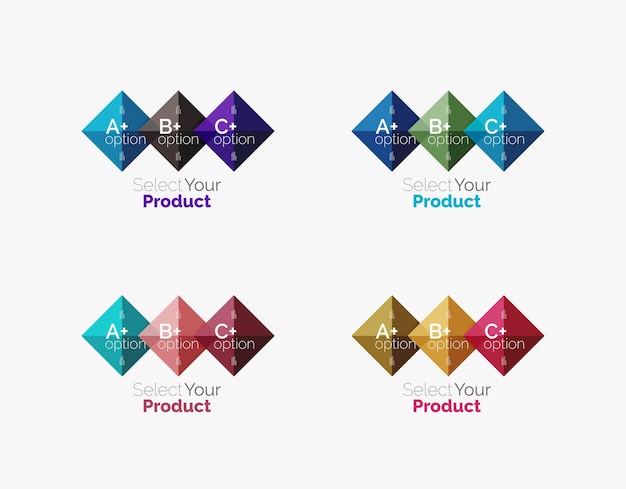 A+ option B+ option C+ option

Select Your
Product

A+ option B+ option C+ option

Select Your
Product

A+ option B+ option C+ option

Select Your
Product

A+ option B+ option C+ option

Select Your
Product