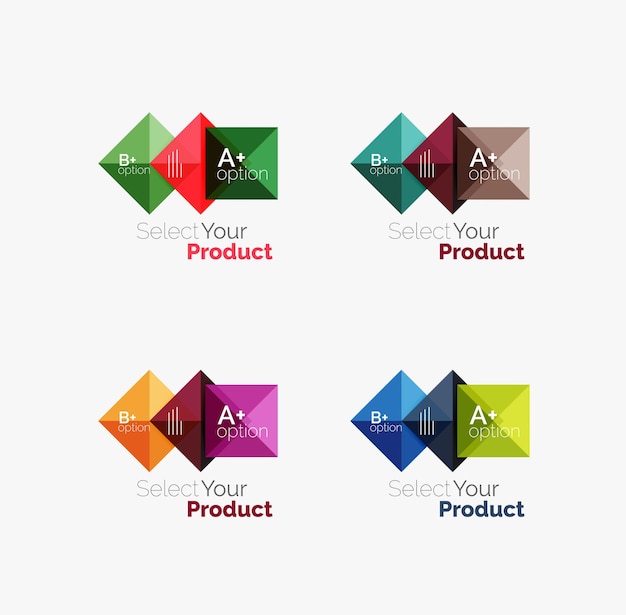 B+
option

A+
option

Select Your
Product

B+
option

A+
option

Select Your
Product

B+
option

A+
option

Select Your
Product

B+
option

A+
option

Select Your
Product