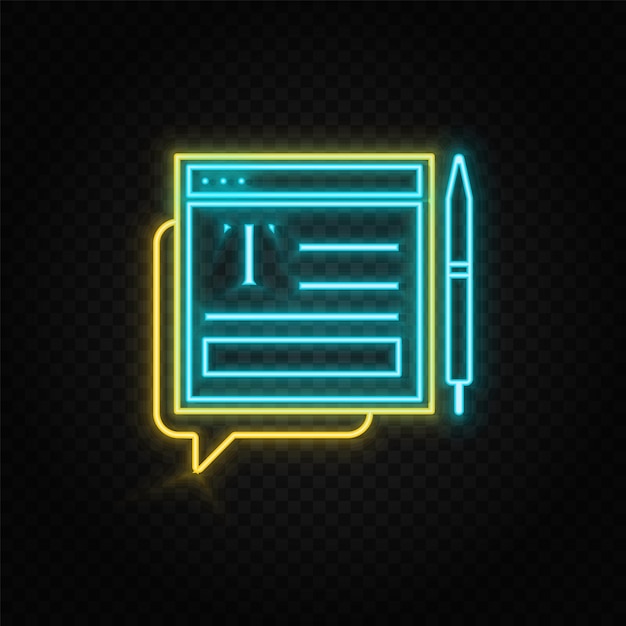 T