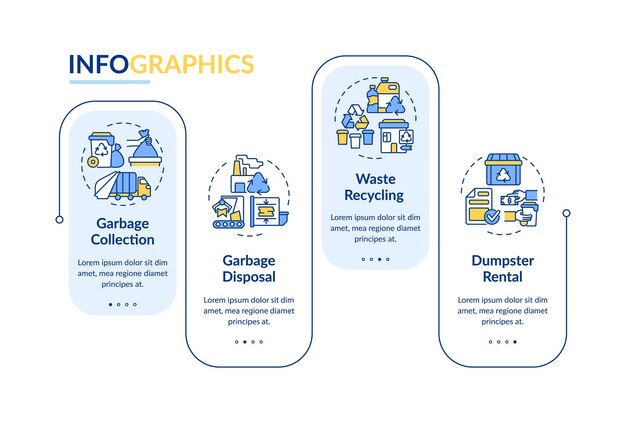 INFOGRAPHICS

Garbage Collection

Lorem ipsum dolor sit dim amet, mea regione diamet principes at.

Garbage Disposal

Lorem ipsum dolor sit dim amet, mea regione diamet principes at.

Waste Recycling

Lorem ipsum dolor sit dim amet, mea regione diamet principes at.

Dumpster Rental

Lorem ipsum dolor sit dim amet, mea regione diamet principes at.