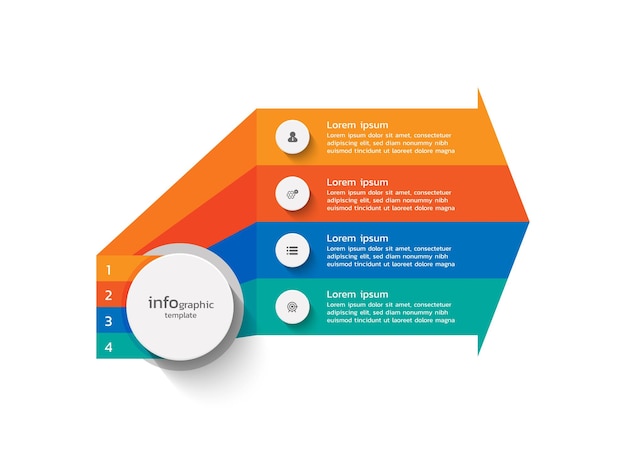 Lorem ipsum
Lorem ipsum dolor sit amet, consectetuer adipiscing elit, sed diam nonummy nibh euismod tincidunt ut laoreet dolore magna

Lorem ipsum
Lorem ipsum dolor sit amet, consectetuer adipiscing elit, sed diam nonummy nibh euismod tincidunt ut laoreet dolore magna

Lorem ipsum
Lorem ipsum dolor sit amet, consectetuer adipiscing elit, sed diam nonummy nibh euismod tincidunt ut laoreet dolore magna

Lorem ipsum
Lorem ipsum dolor sit amet, consectetuer adipiscing elit, sed diam nonummy nibh euismod tincidunt ut laoreet dolore magna

1
2
3
4

infographic
template