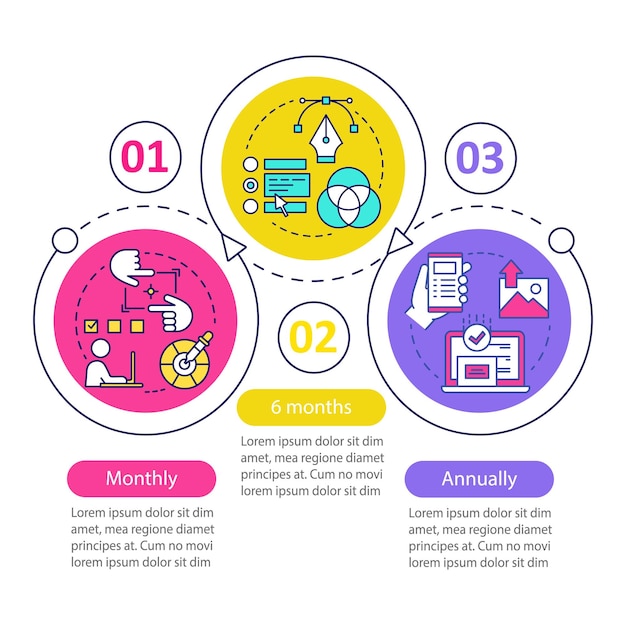 01

Monthly

Lorem ipsum dolor sit dim amet, mea regione diamet principes at. Cum no movi lorem ipsum dolor sit dim

02

6 months

Lorem ipsum dolor sit dim amet, mea regione diamet principes at. Cum no movi lorem ipsum dolor sit dim

03

Annually

Lorem ipsum dolor sit dim amet, mea regione diamet principes at. Cum no movi lorem ipsum dolor sit dim