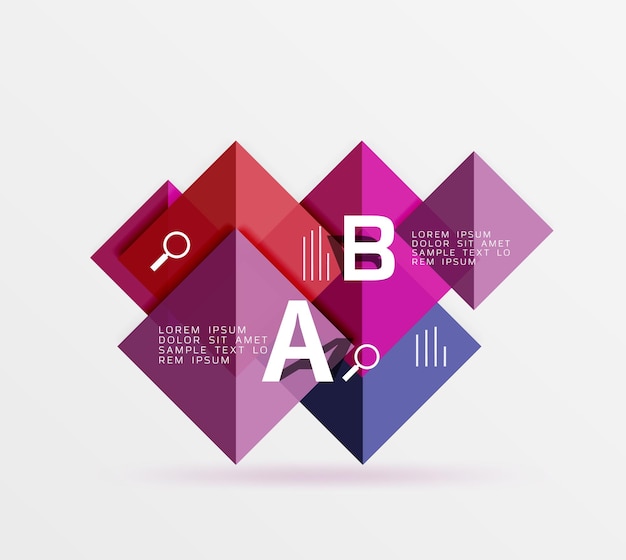 B

LOREM IPSUM
DOLOR SIT AMET
SAMPLE TEXT LO
REM IPSUM

LOREM IPSUM
DOLOR SIT AMET
SAMPLE TEXT LO
REM IPSUM

A