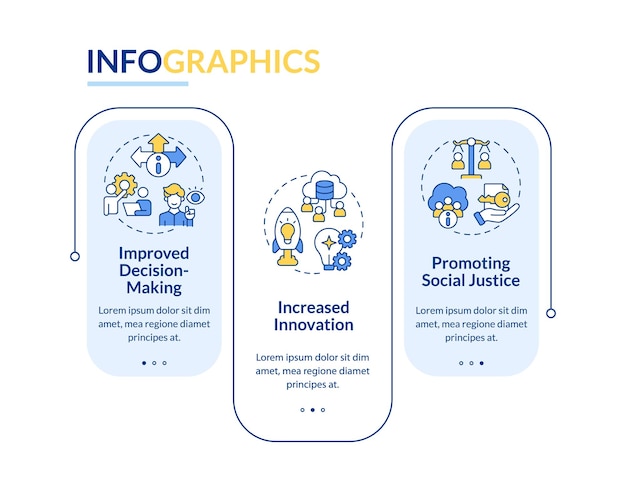 INFOGRAPHICS

Improved Decision-Making

Lorem ipsum dolor sit dim amet, mea regione diamet principes at.

Increased Innovation

Lorem ipsum dolor sit dim amet, mea regione diamet principes at.

Promoting Social Justice

Lorem ipsum dolor sit dim amet, mea regione diamet principes at.