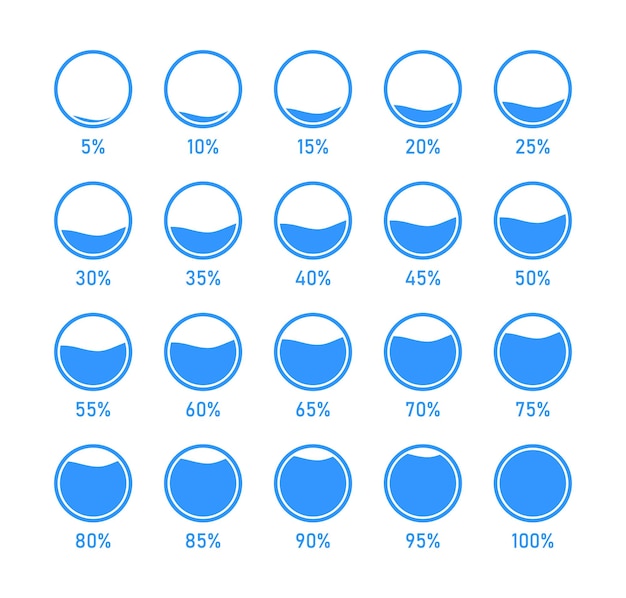 5% 10% 15% 20% 25%

30% 35% 40% 45% 50%

55% 60% 65% 70% 75%

80% 85% 90% 95% 100%