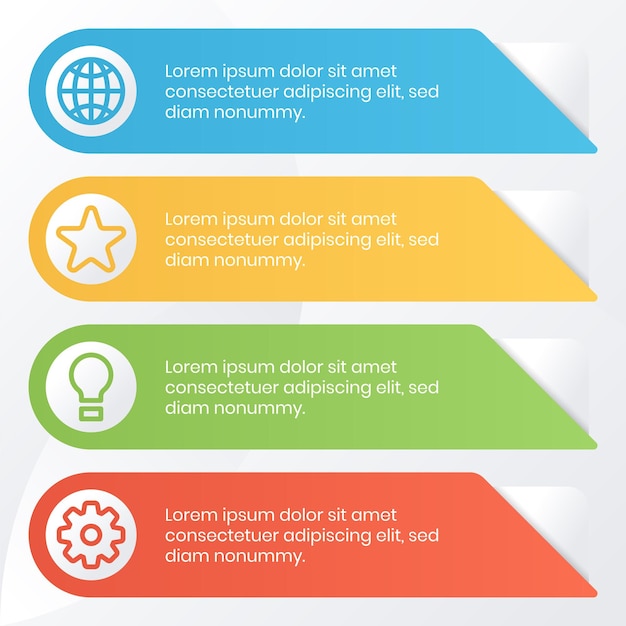 Lorem ipsum dolor sit amet consectetuer adipiscing elit, sed diam nonummy.

Lorem ipsum dolor sit amet consectetuer adipiscing elit, sed diam nonummy.

Lorem ipsum dolor sit amet consectetuer adipiscing elit, sed diam nonummy.

Lorem ipsum dolor sit amet consectetuer adipiscing elit, sed diam nonummy.