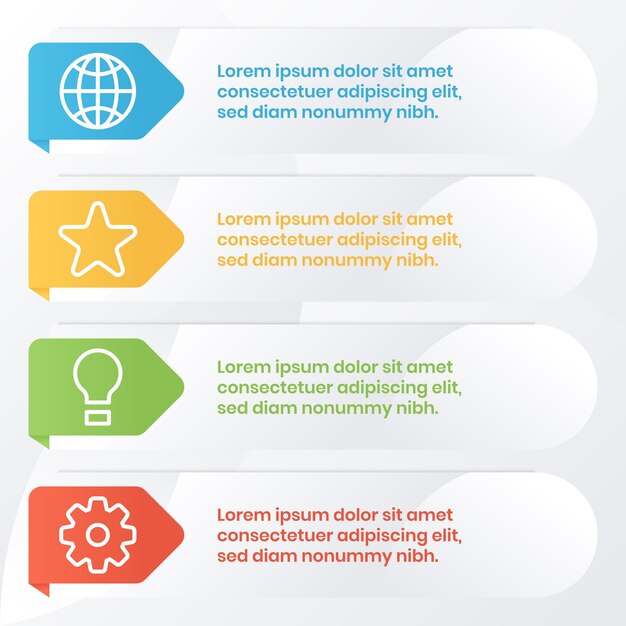 Lorem ipsum dolor sit amet consectetuer adipiscing elit, sed diam nonummy nibh.

Lorem ipsum dolor sit amet consectetuer adipiscing elit, sed diam nonummy nibh.

Lorem ipsum dolor sit amet consectetuer adipiscing elit, sed diam nonummy nibh.

Lorem ipsum dolor sit amet consectetuer adipiscing elit, sed diam nonummy nibh.