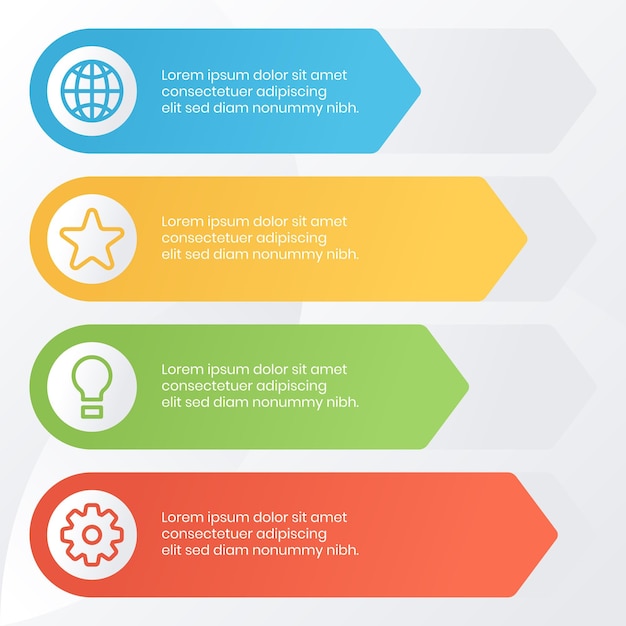 Lorem ipsum dolor sit amet consectetuer adipiscing elit sed diam nonummy nibh.

Lorem ipsum dolor sit amet consectetuer adipiscing elit sed diam nonummy nibh.

Lorem ipsum dolor sit amet consectetuer adipiscing elit sed diam nonummy nibh.

Lorem ipsum dolor sit amet consectetuer adipiscing elit sed diam nonummy nibh.