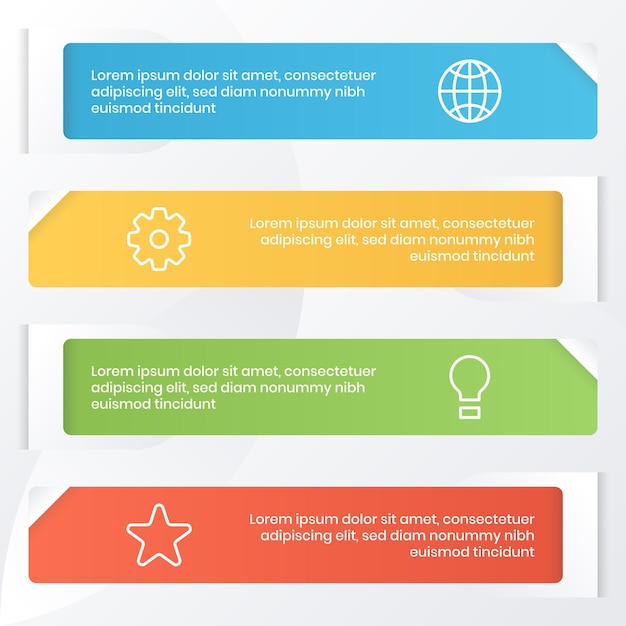 Lorem ipsum dolor sit amet, consectetuer adipiscing elit, sed diam nonummy nibh euismod tincidunt

Lorem ipsum dolor sit amet, consectetuer adipiscing elit, sed diam nonummy nibh euismod tincidunt

Lorem ipsum dolor sit amet, consectetuer adipiscing elit, sed diam nonummy nibh euismod tincidunt

Lorem ipsum dolor sit amet, consectetuer adipiscing elit, sed diam nonummy nibh euismod tincidunt