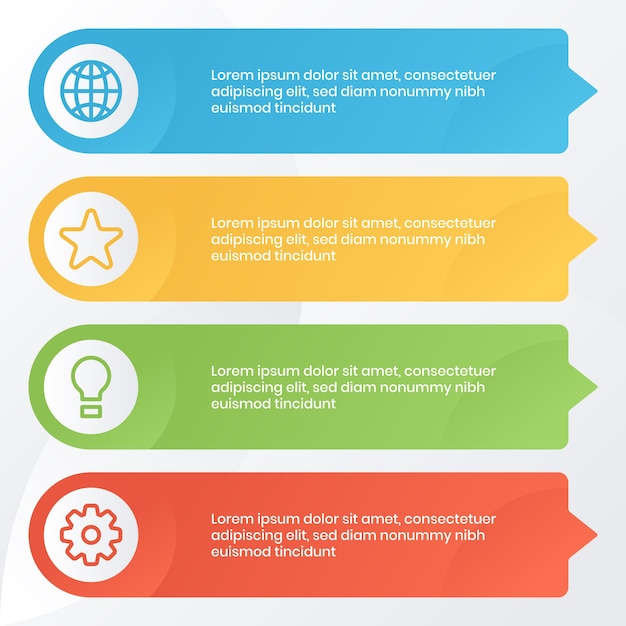 Lorem ipsum dolor sit amet, consectetuer adipiscing elit, sed diam nonummy nibh euismod tincidunt

Lorem ipsum dolor sit amet, consectetuer adipiscing elit, sed diam nonummy nibh euismod tincidunt

Lorem ipsum dolor sit amet, consectetuer adipiscing elit, sed diam nonummy nibh euismod tincidunt

Lorem ipsum dolor sit amet, consectetuer adipiscing elit, sed diam nonummy nibh euismod tincidunt