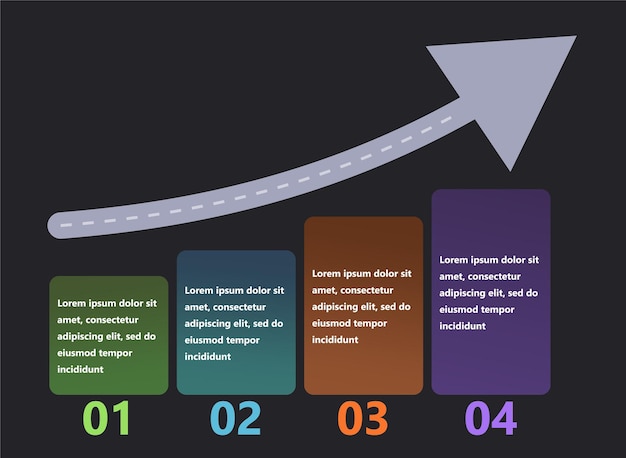 Lorem ipsum dolor sit amet, consectetur adipiscing elit, sed do eiusmod tempor incididunt

01

Lorem ipsum dolor sit amet, consectetur adipiscing elit, sed do eiusmod tempor incididunt

02

Lorem ipsum dolor sit amet, consectetur adipiscing elit, sed do eiusmod tempor incididunt

03

Lorem ipsum dolor sit amet, consectetur adipiscing elit, sed do eiusmod tempor incididunt

04