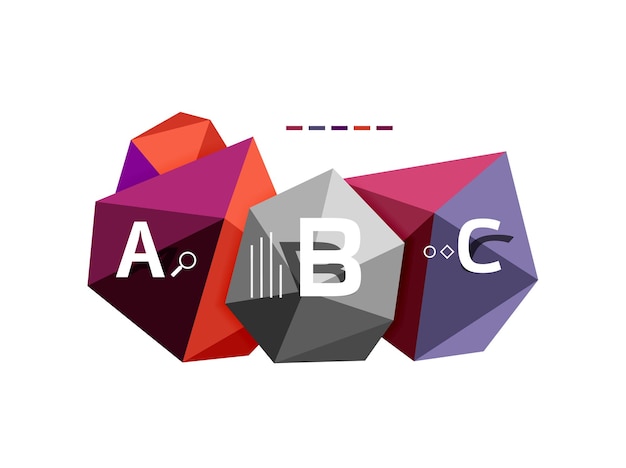 A
B
C