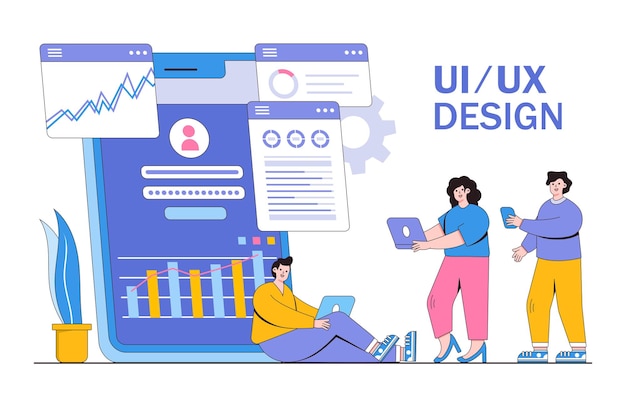 UI/UX DESIGN