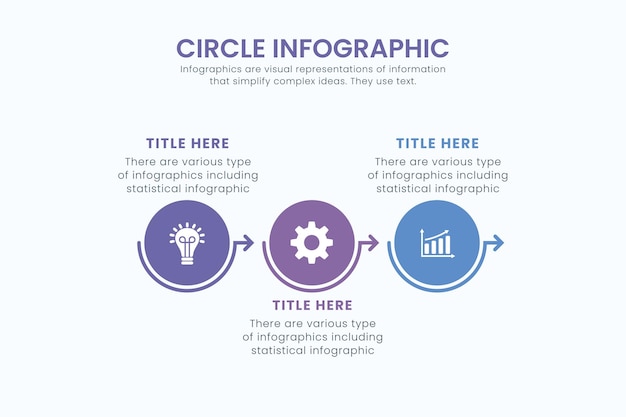 CIRCLE INFOGRAPHIC

Infographics are visual representations of information that simplify complex ideas. They use text.

TITLE HERE

There are various type of infographics including statistical infographic

TITLE HERE

There are various type of infographics including statistical infographic

TITLE HERE

There are various type of infographics including statistical infographic